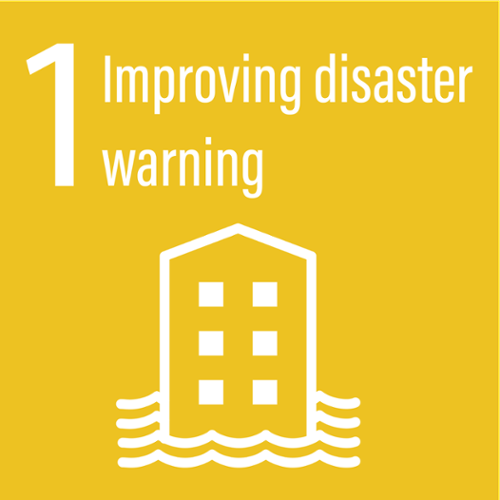 1 Improving disaster warning