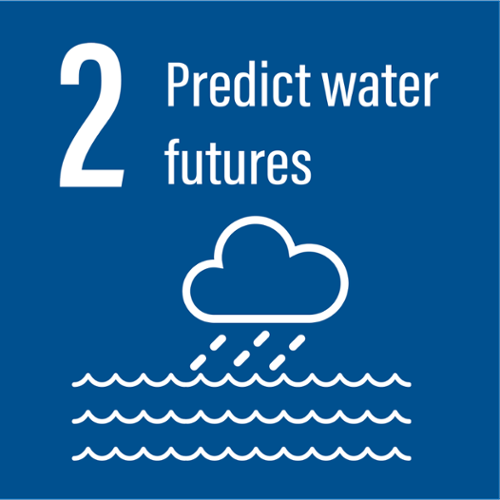 2 Predict water futures